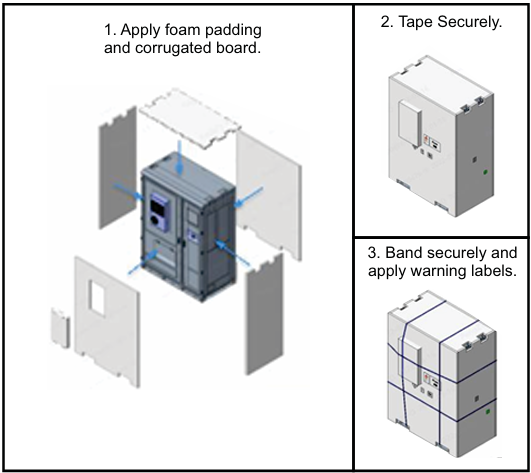 1. Apply foam padding and corrugated board.

2. Tape Securely.

3. Band securely and apply warning labels.